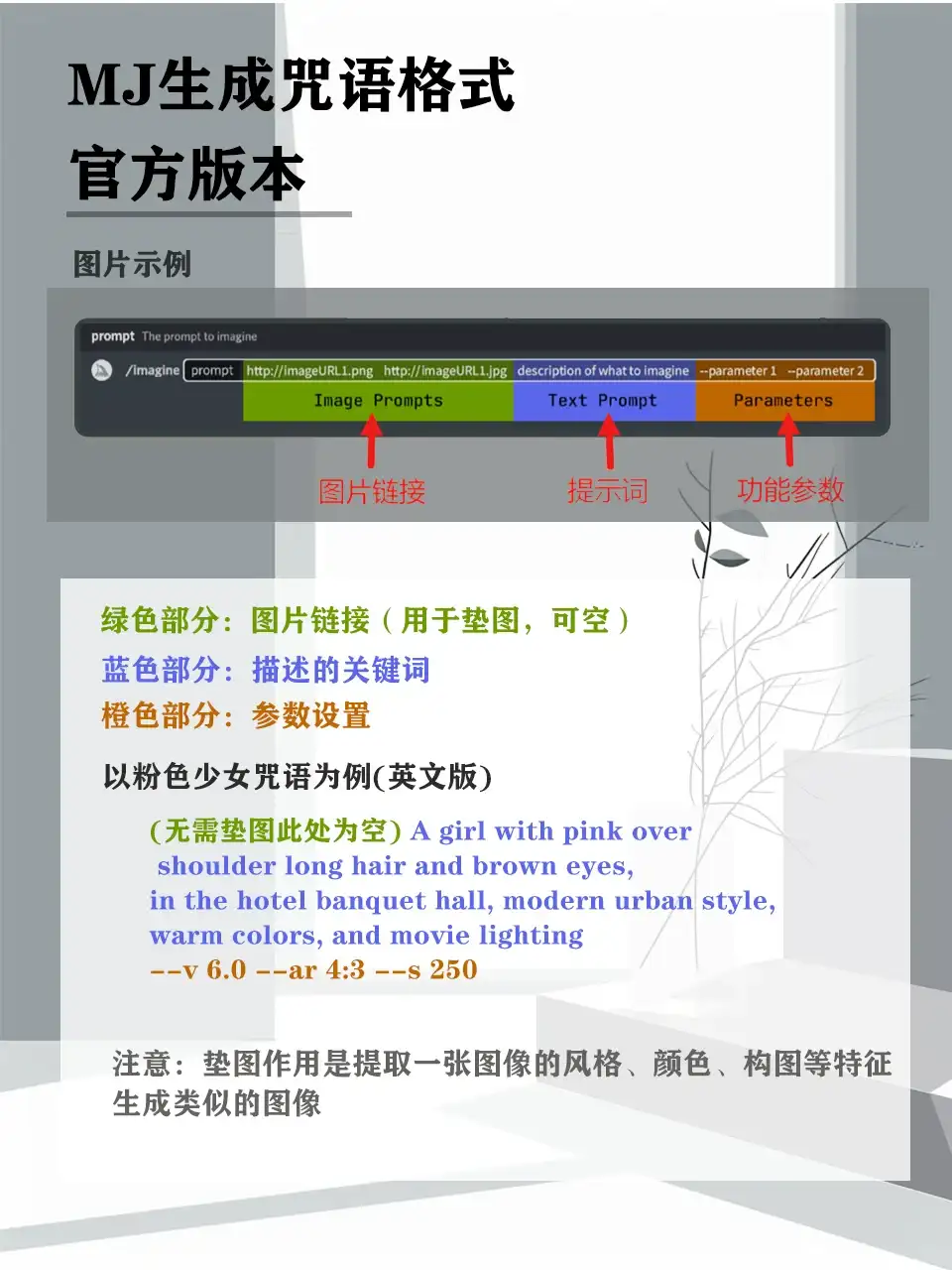 MJ生成咒语格式
官方版本

图片示例

prompt The prompt to imagine

/imagine prompt http://imageURL1.png http://imageURL1.jpg description of what to imagine --parameter 1 --parameter 2

Image Prompts Text Prompt Parameters

图片链接 提示词 功能参数

绿色部分：图片链接（用于垫图，可空）
蓝色部分：描述的关键词
橙色部分：参数设置

以粉色少女咒语为例(英文版)

(无需垫图此处为空) A girl with pink over shoulder long hair and brown eyes, in the hotel banquet hall, modern urban style, warm colors, and movie lighting --v 6.0 --ar 4:3 --s 250

注意：垫图作用是提取一张图像的风格、颜色、构图等特征生成类似的图像