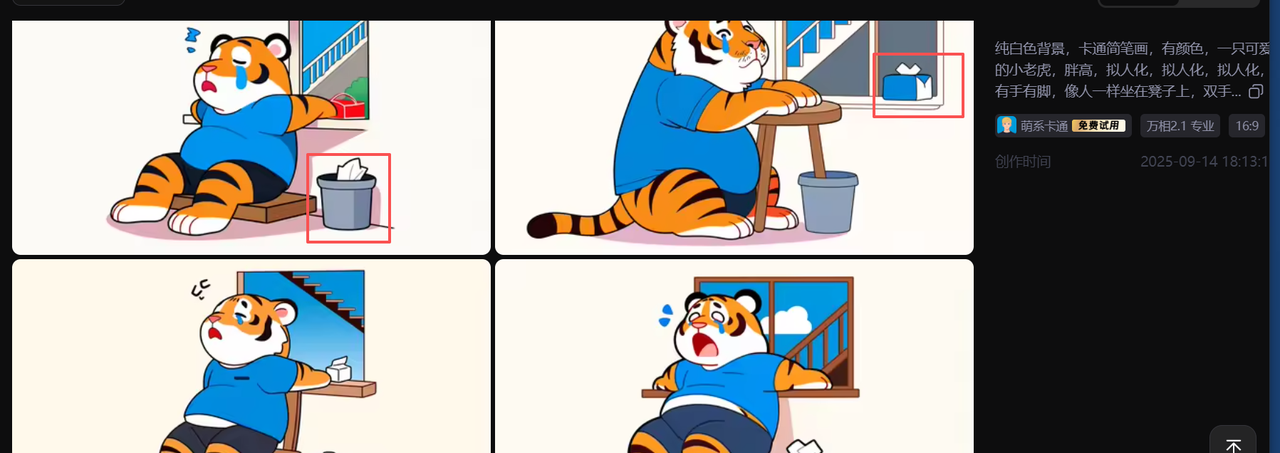 纯白色背景，卡通简笔画，有颜色，一只可爱的小老虎，胖高，拟人化，拟人化，拟人化，有手有脚，像人一样坐在凳子上，双手...

萌系卡通 免费试用

万相2.1 专业

16:9

创作时间

2025-09-14 18:13:1