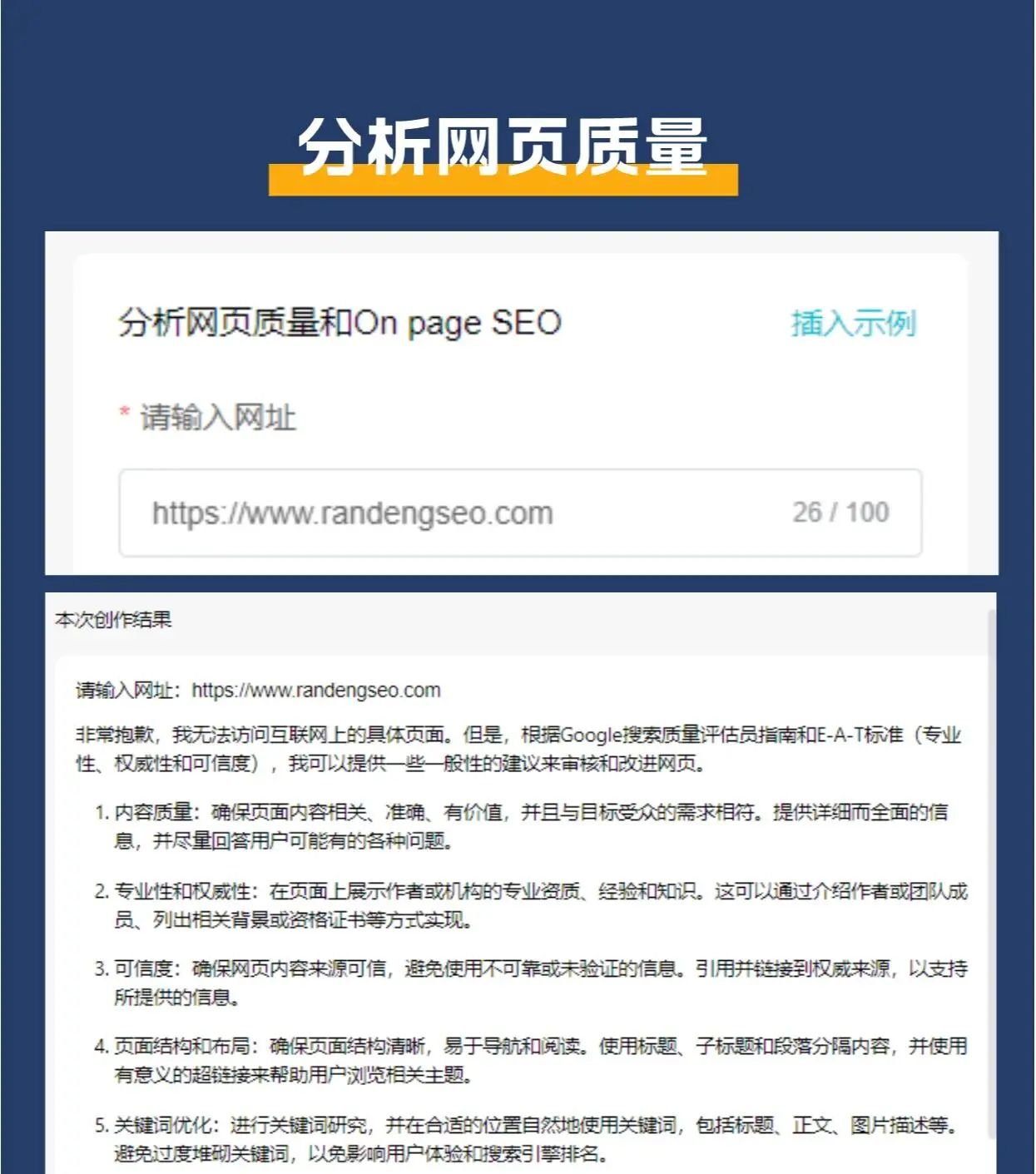 分析网页质量

分析网页质量和On page SEO

插入示例

* 请输入网址

https://www.randengseo.com

26 / 100

本次创作结果

请输入网址：https://www.randengseo.com

非常抱歉，我无法访问互联网上的具体页面。但是，根据Google搜索质量评估员指南和E-A-T标准（专业性、权威性和可信度），我可以提供一些一般性的建议来审核和改进网页。

1. 内容质量：确保页面内容相关、准确、有价值，并且与目标受众的需求相符。提供详细而全面的信息，并尽量回答用户可能有的各种问题。

2. 专业性和权威性：在页面上展示作者或机构的专业资质、经验和知识。这可以通过介绍作者或团队成员、列出相关背景或资格证书等方式实现。

3. 可信度：确保网页内容来源可信，避免使用不可靠或未验证的信息。引用并链接到权威来源，以支持所提供的信息。

4. 页面结构和布局：确保页面结构清晰，易于导航和阅读。使用标题、子标题和段落分隔内容，并使用有意义的超链接来帮助用户浏览相关主题。

5. 关键词优化：进行关键词研究，并在合适的位置自然地使用关键词，包括标题、正文、图片描述等。避免过度堆砌关键词，以免影响用户体验和搜索引擎排名。